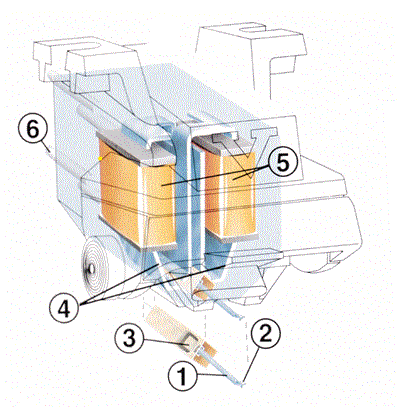 6
5
4
3
2
1